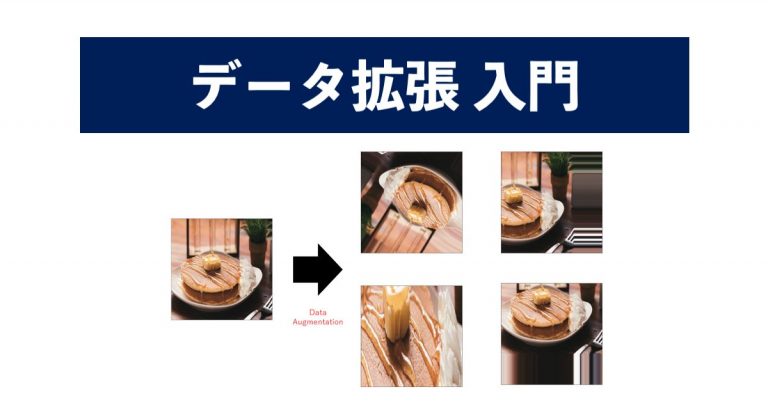 データ拡張 入門

Data Augmentation